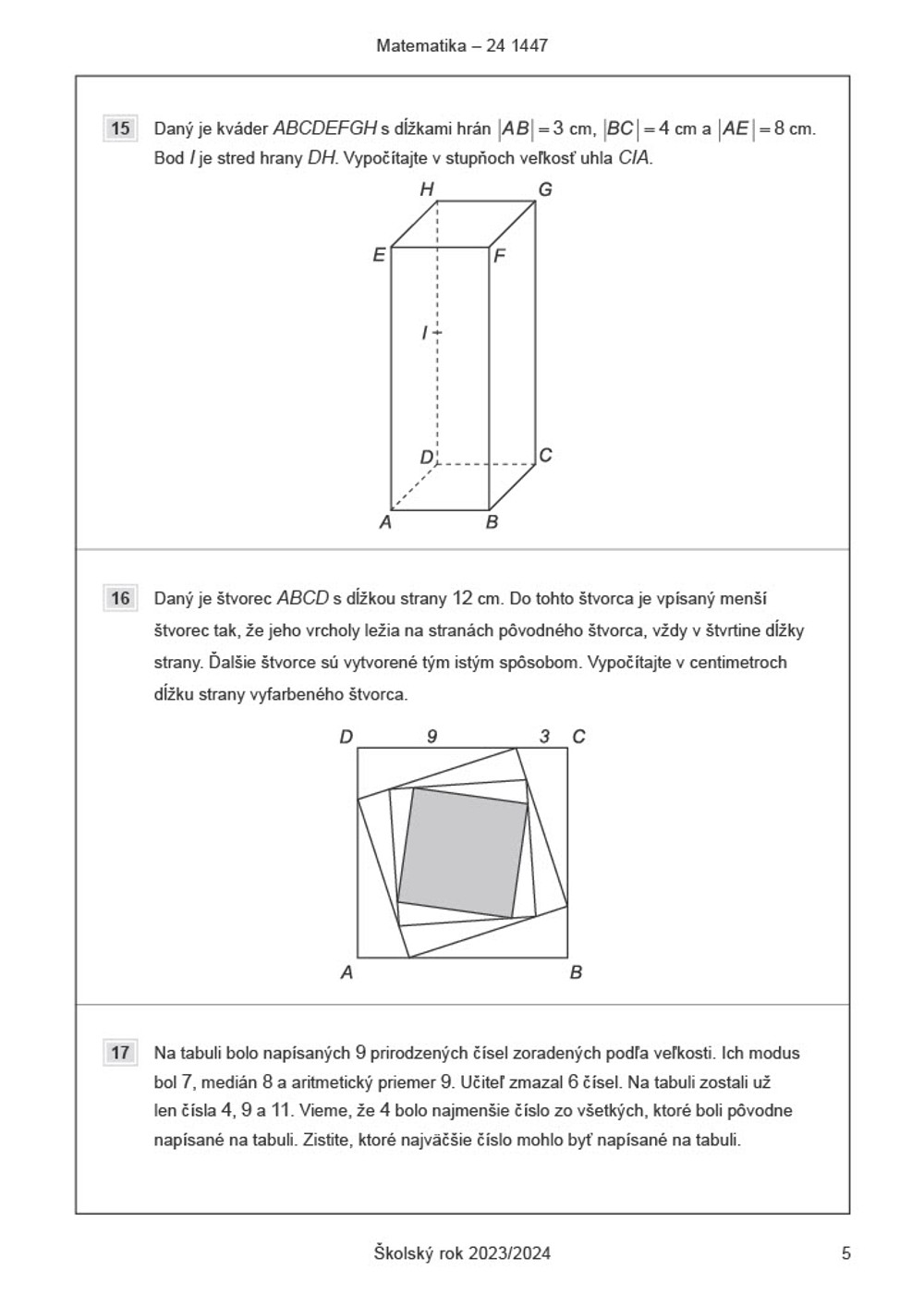 Matematika – 24 1447

15 Daný je kváder $ABCDEFGH$ s dĺžkami hrán $|AB| = 3$ cm, $|BC| = 4$ cm a $|AE| = 8$ cm. Bod $I$ je stred hrany $DH$. Vypočítajte v stupňoch veľkosť uhla $CIA$.

H G E F I D C A B

16 Daný je štvorec $ABCD$ s dĺžkou strany 12 cm. Do tohto štvorca je vpísaný menší štvorec tak, že jeho vrcholy ležia na stranách pôvodného štvorca, vždy v štvrtine dĺžky strany. Ďalšie štvorce sú vytvorené tým istým spôsobom. Vypočítajte v centimetroch dĺžku strany vyfarbeného štvorca.

D 9 3 C A B

17 Na tabuli bolo napísaných 9 prirodzených čísel zoradených podľa veľkosti. Ich modus bol 7, medián 8 a aritmetický priemer 9. Učiteľ zmazal 6 čísel. Na tabuli zostali už len čísla 4, 9 a 11. Vieme, že 4 bolo najmenšie číslo zo všetkých, ktoré boli pôvodne napísané na tabuli. Zistite, ktoré najväčšie číslo mohlo byť napísané na tabuli.

Školský rok 2023/2024 5