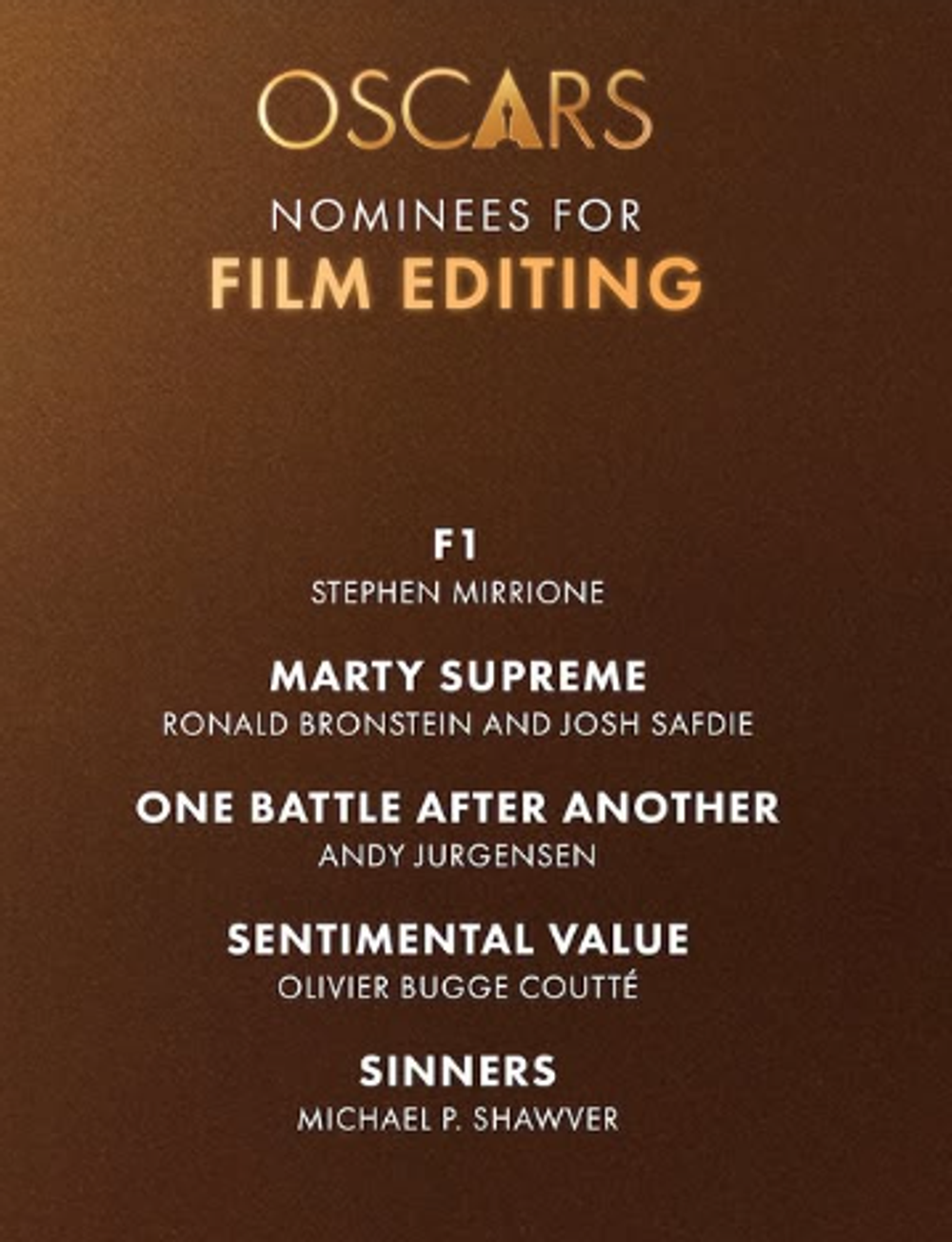 OSCARS

NOMINEES FOR
FILM EDITING

F1
STEPHEN MIRRIONE

MARTY SUPREME
RONALD BRONSTEIN AND JOSH SAFDIE

ONE BATTLE AFTER ANOTHER
ANDY JURGENSEN

SENTIMENTAL VALUE
OLIVIER BUGGE COUTTÉ

SINNERS
MICHAEL P. SHAWVER